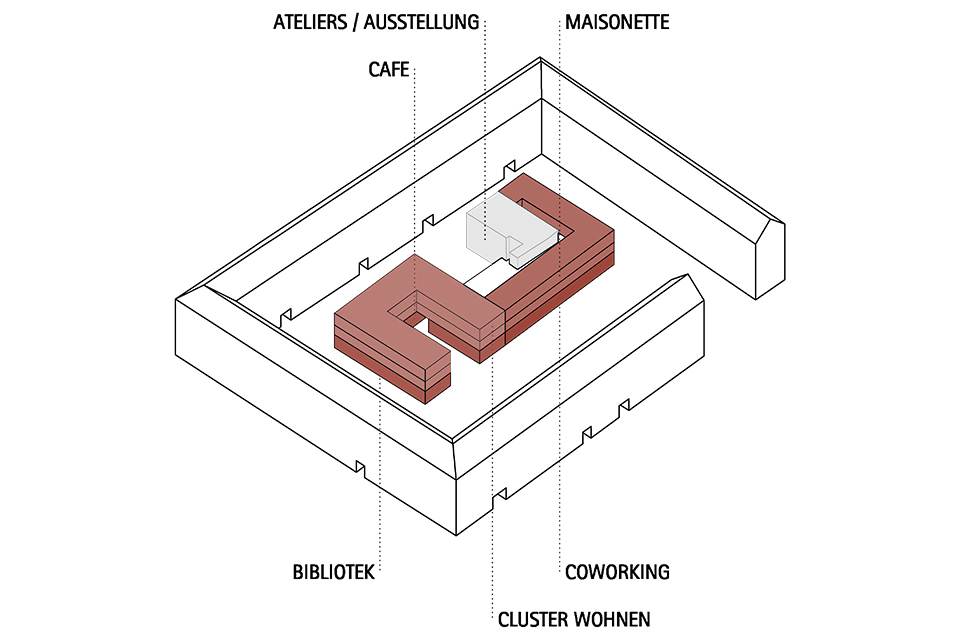 ATELIERS / AUSSTELLUNG
MAISONETTE
CAFE
BIBLIOTEK
COWORKING
CLUSTER WOHNEN