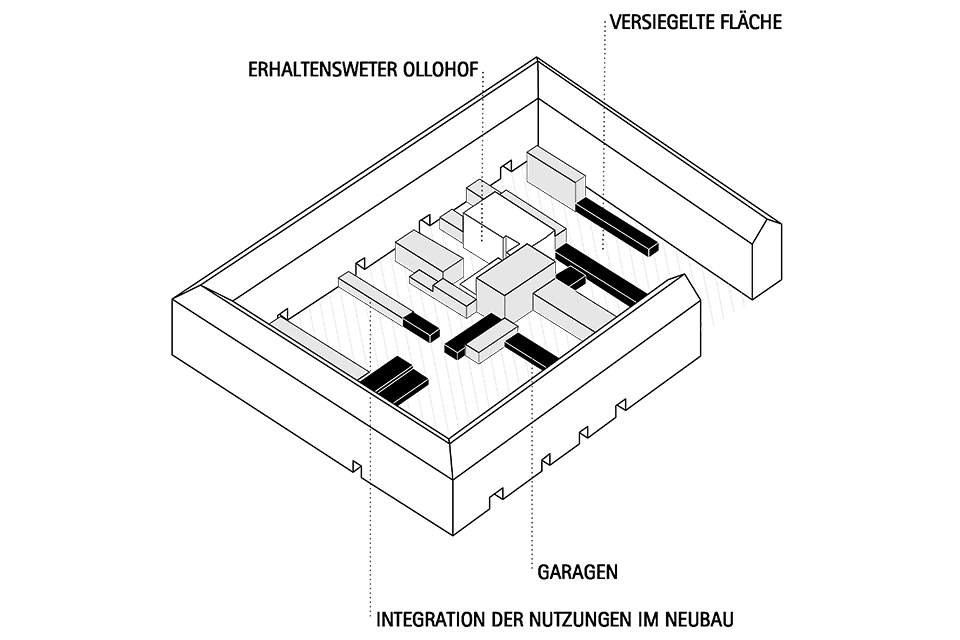 VERSIEGELTE FLÄCHE

ERHALTENSWETER OLLOHOF

GARAGEN

INTEGRATION DER NUTZUNGEN IM NEUBAU